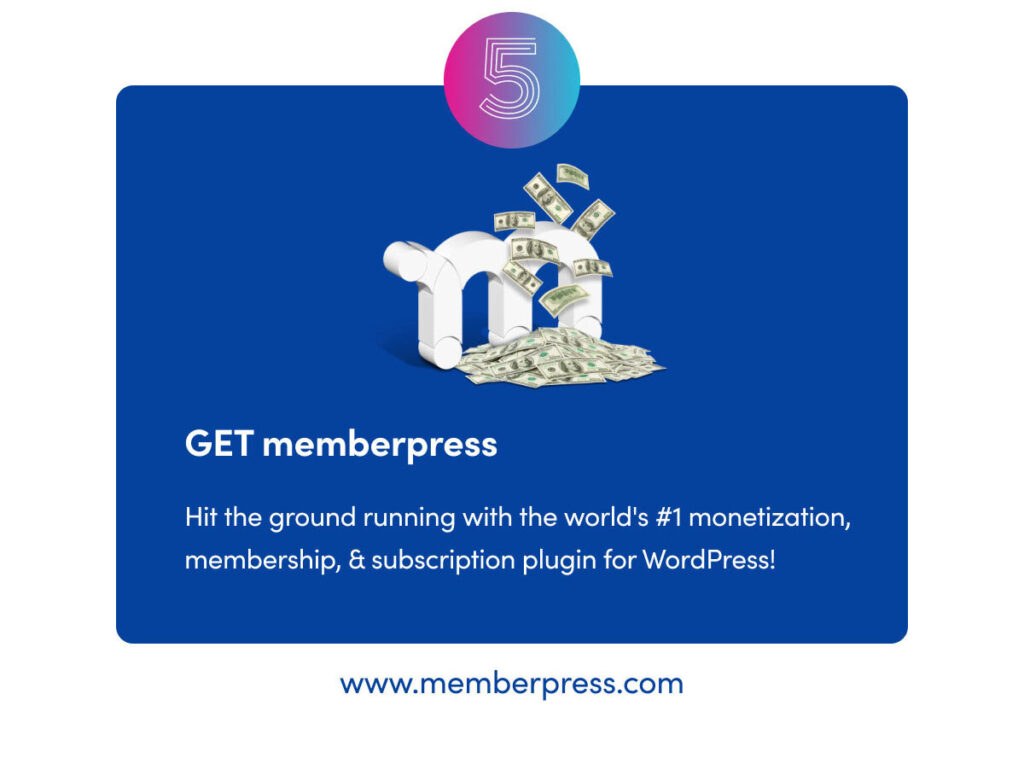 5

GET memberpress

Hit the ground running with the world's #1 monetization, membership, & subscription plugin for WordPress!

www.memberpress.com