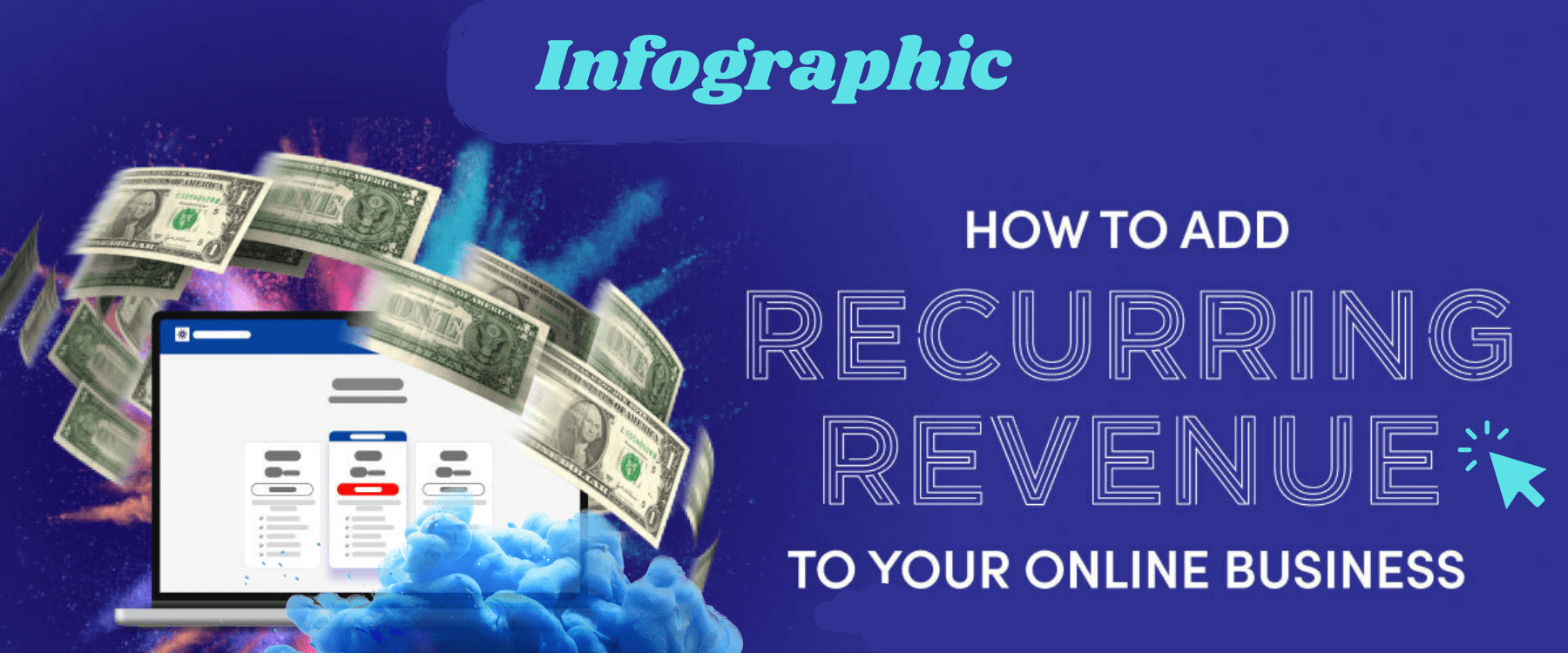 Infographic

HOW TO ADD
RECURRING
REVENUE
TO YOUR ONLINE BUSINESS